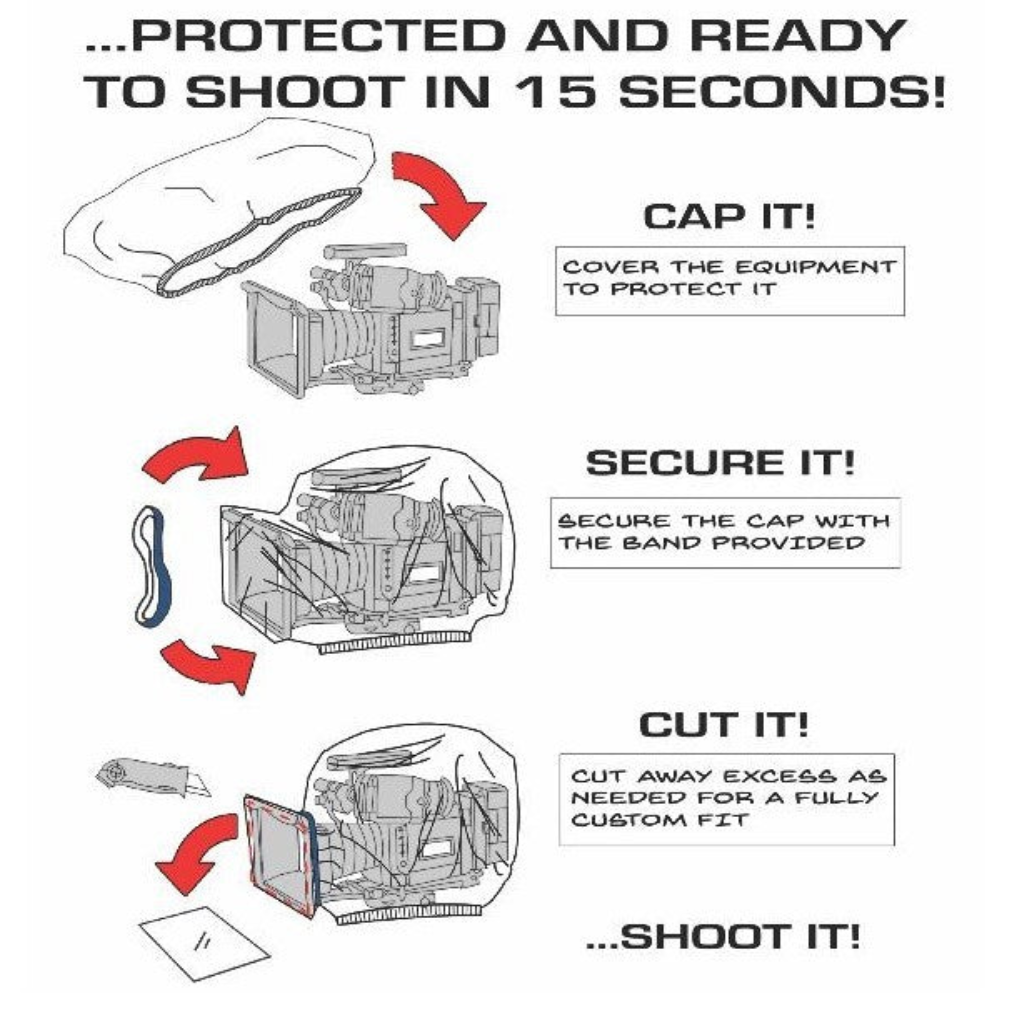 ...PROTECTED AND READY TO SHOOT IN 15 SECONDS!

CAP IT!

COVER THE EQUIPMENT TO PROTECT IT

SECURE IT!

SECURE THE CAP WITH THE BAND PROVIDED

CUT IT!

CUT AWAY EXCESS AS NEEDED FOR A FULLY CUSTOM FIT

...SHOOT IT!